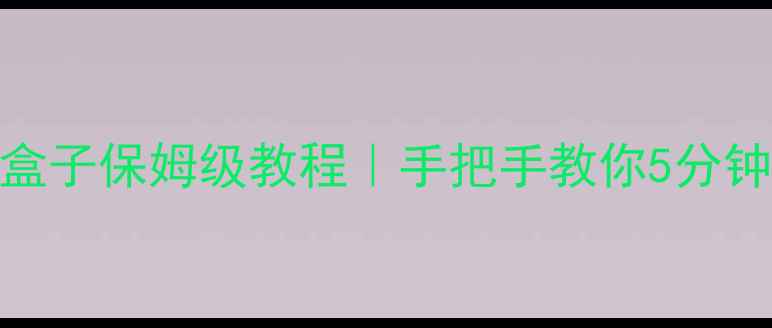 盒子保姆级教程｜手把手教你5分钟